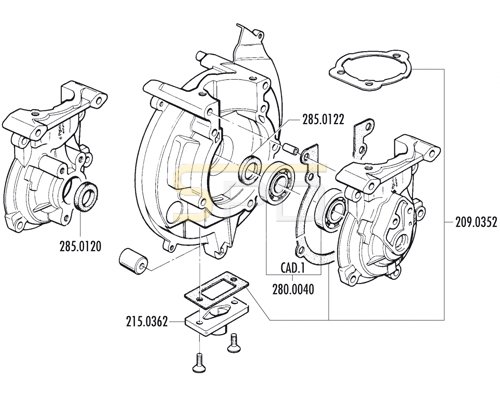 285.0122

209.0352

285.0120

CAD.1

280.0040

215.0362